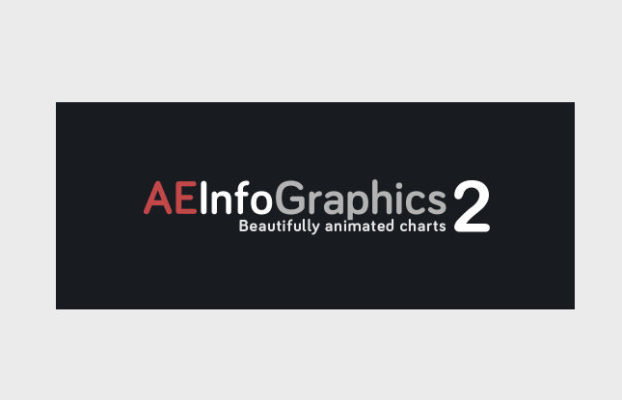 AEInfoGraphics 2
Beautifully animated charts