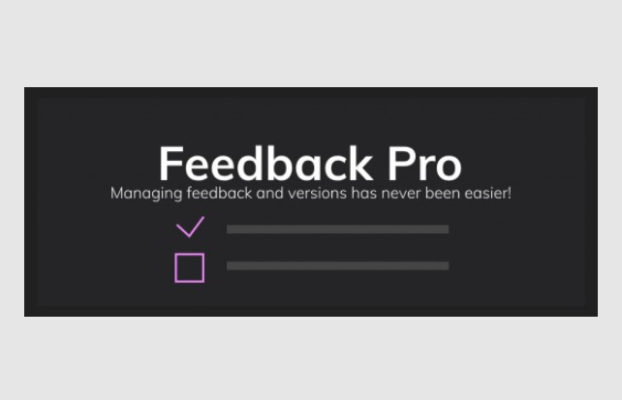 Feedback Pro
Managing feedback and versions has never been easier!