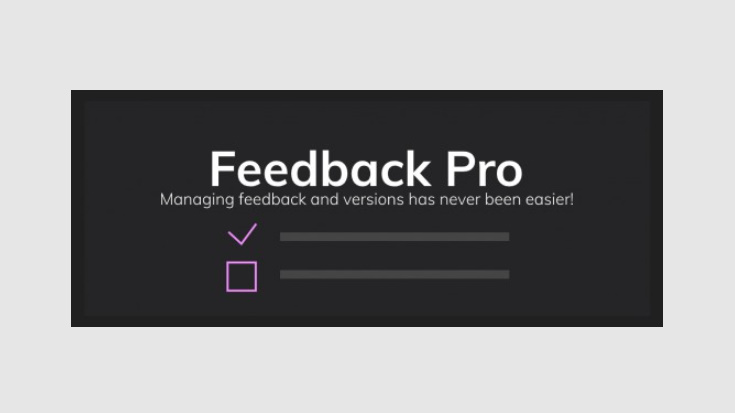 Feedback Pro
Managing feedback and versions has never been easier!