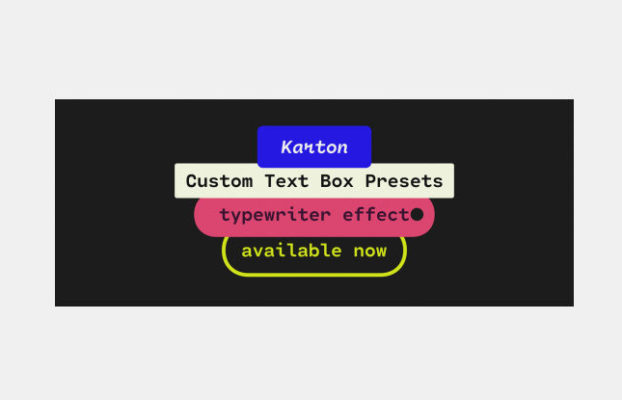 Karton

Custom Text Box Presets

typewriter effect

available now