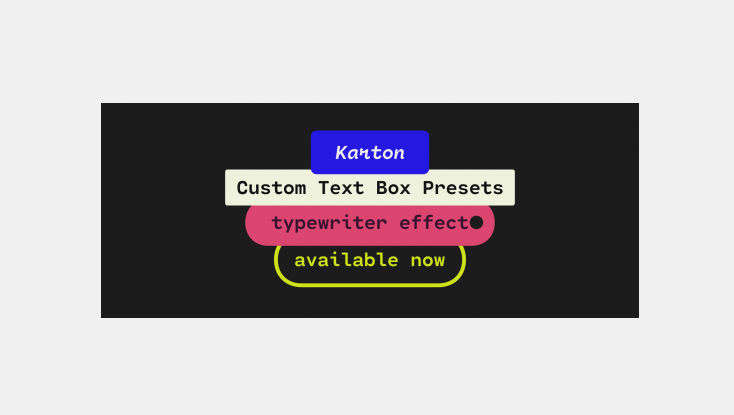 Karton

Custom Text Box Presets

typewriter effect

available now